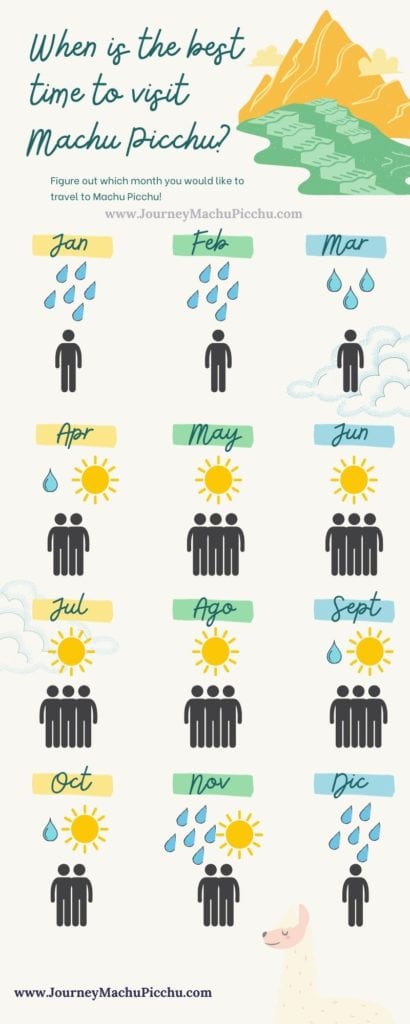 When is the best time to visit Machu Picchu?

Figure out which month you would like to travel to Machu Picchu!

www.JourneyMachuPicchu.com

Jan

Feb

Mar

Apr

May

Jun

Jul

Ago

Sept

Oct

Nov

Dic

www.JourneyMachuPicchu.com